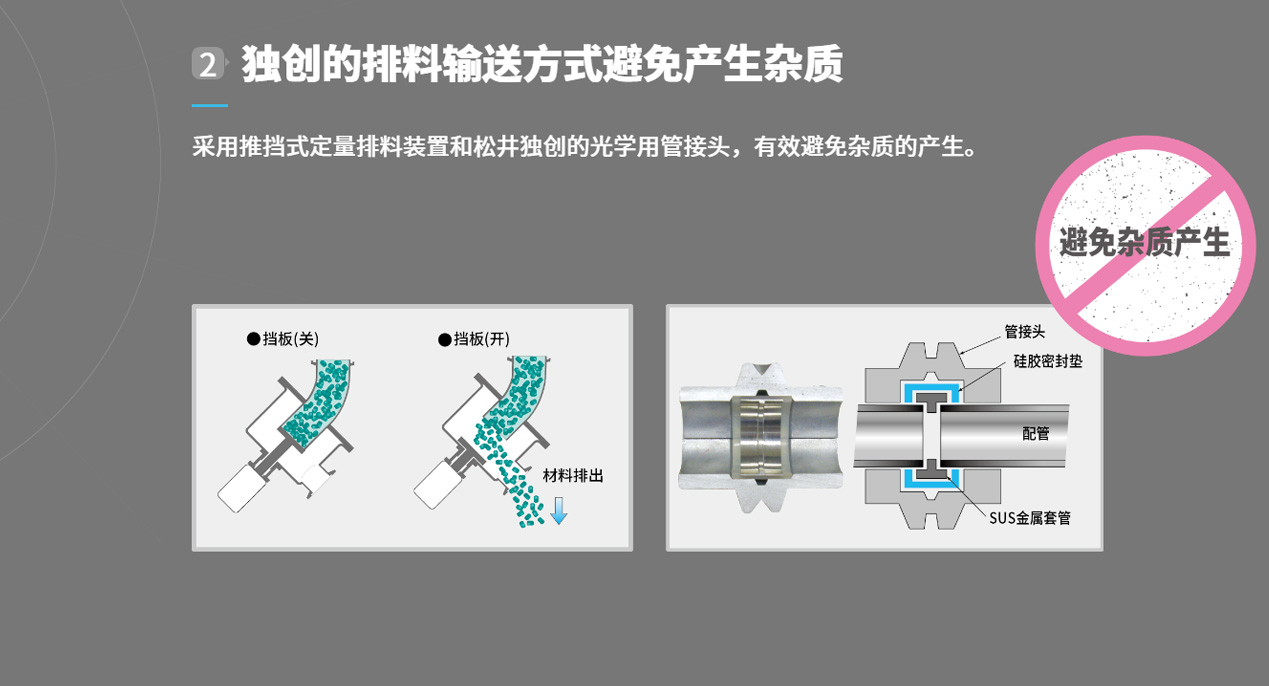 2 独创的排料输送方式避免产生杂质

采用推挡式定量排料装置和松井独创的光学用管接头，有效避免杂质的产生。

避免杂质产生

●挡板(关)

●挡板(开)

材料排出

管接头

硅胶密封垫

配管

SUS金属套管